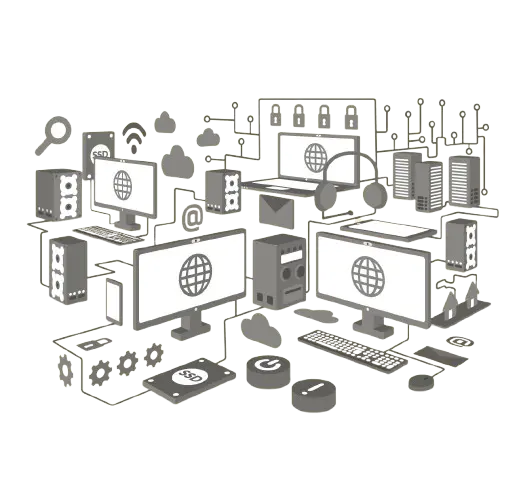 SSD
@
SSD
@